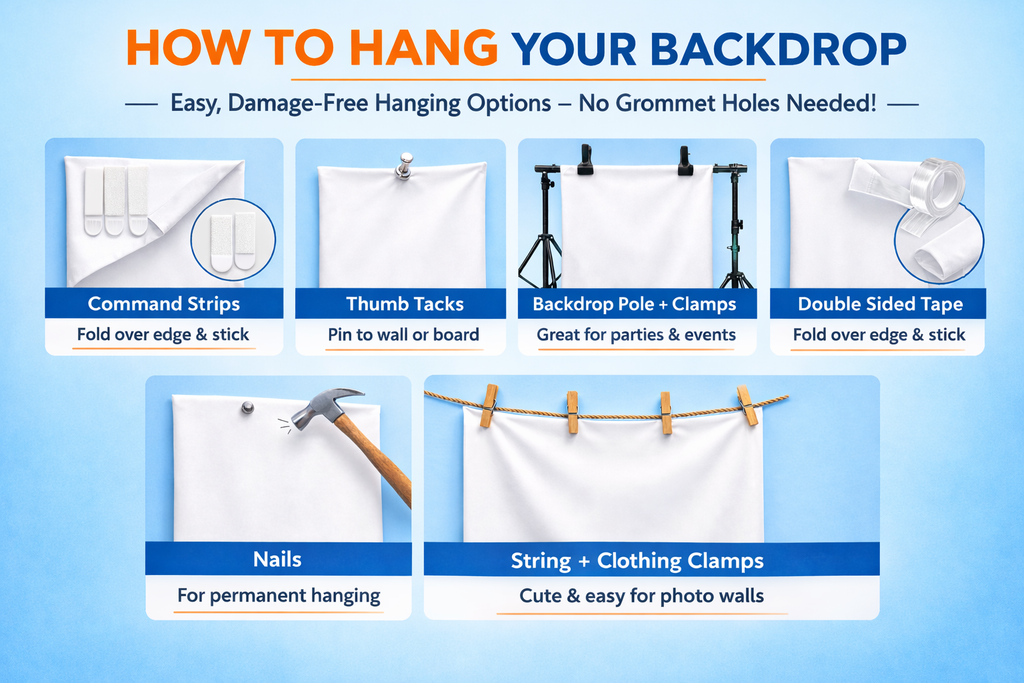 HOW TO HANG YOUR BACKDROP

— Easy, Damage-Free Hanging Options – No Grommet Holes Needed! —

Command Strips
Fold over edge & stick

Thumb Tacks
Pin to wall or board

Backdrop Pole + Clamps
Great for parties & events

Double Sided Tape
Fold over edge & stick

Nails
For permanent hanging

String + Clothing Clamps
Cute & easy for photo walls